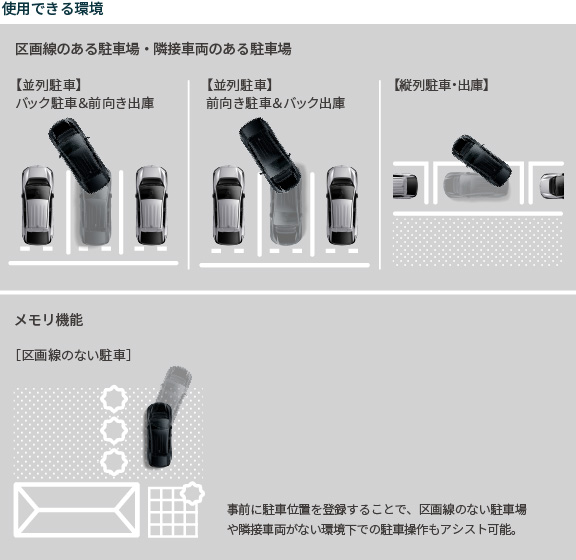 使用できる環境

区画線のある駐車場・隣接車両のある駐車場

【並列駐車】
バック駐車&前向き出庫

【並列駐車】
前向き駐車&バック出庫

【縦列駐車・出庫】

メモリ機能

［区画線のない駐車］

事前に駐車位置を登録することで、区画線のない駐車場や隣接車両がない環境下での駐車操作もアシスト可能。