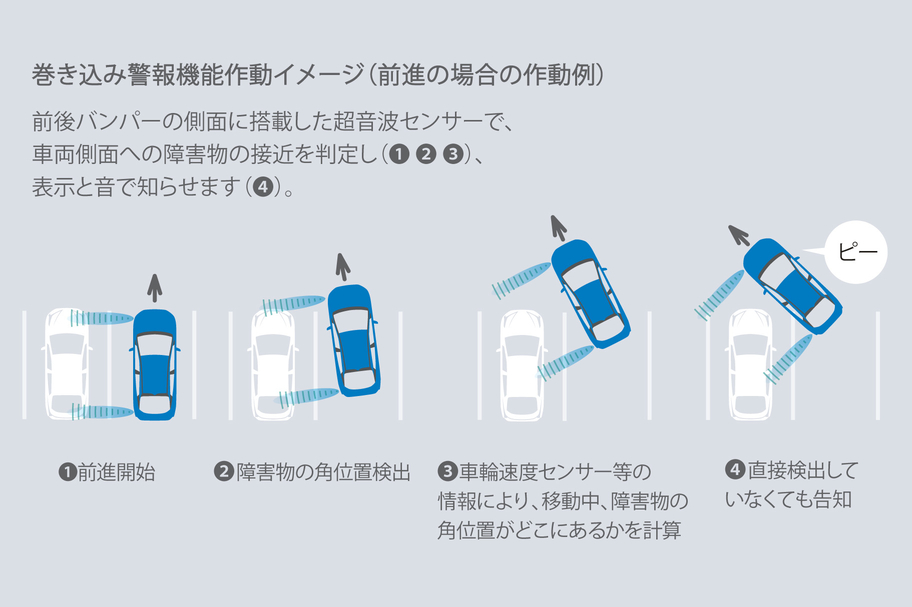 巻き込み警報機能作動イメージ（前進の場合の作動例）

前後バンパーの側面に搭載した超音波センサーで、車両側面への障害物の接近を判定し（❶ ❷ ❸）、表示と音で知らせます（❹）。

ピー

❶前進開始

❷障害物の角位置検出

❸車輪速度センサー等の情報により、移動中、障害物の角位置がどこにあるかを計算

❹直接検出していなくても告知